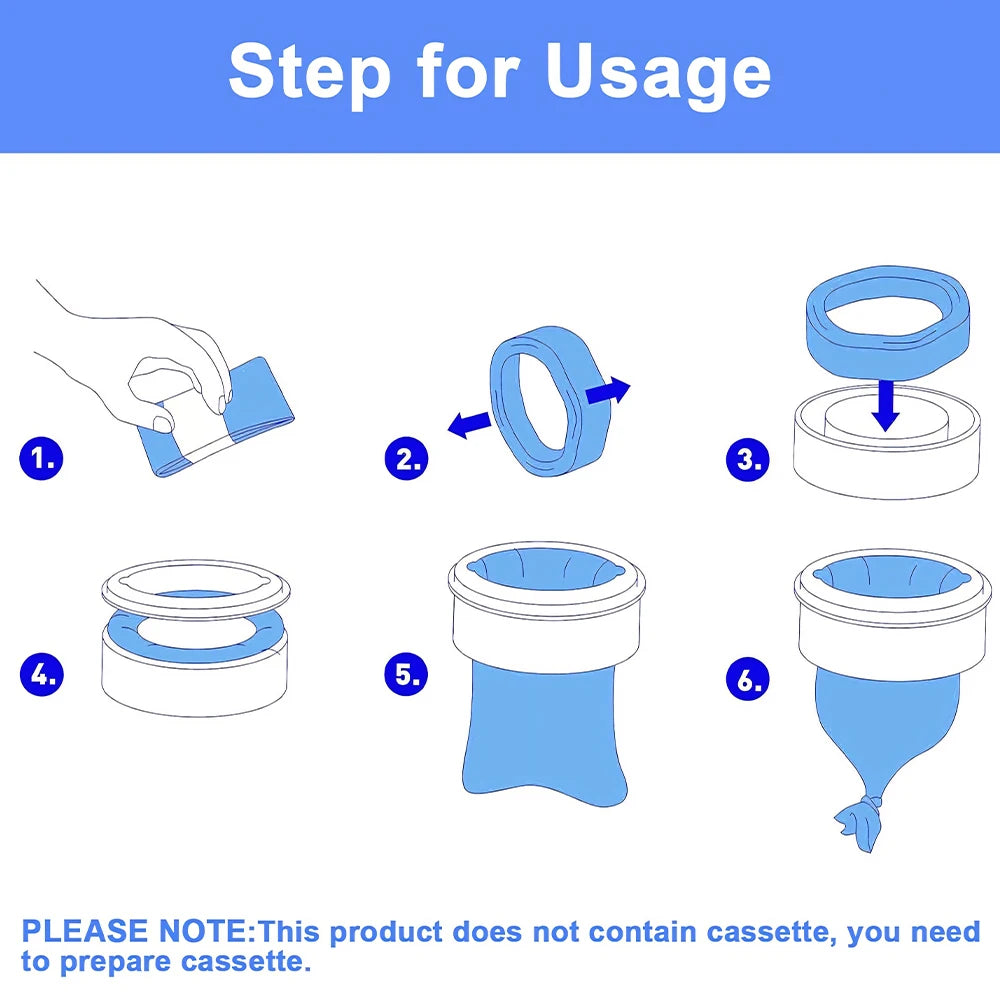 Step for Usage

1.

2.

3.

4.

5.

6.

PLEASE NOTE:This product does not contain cassette, you need to prepare cassette.